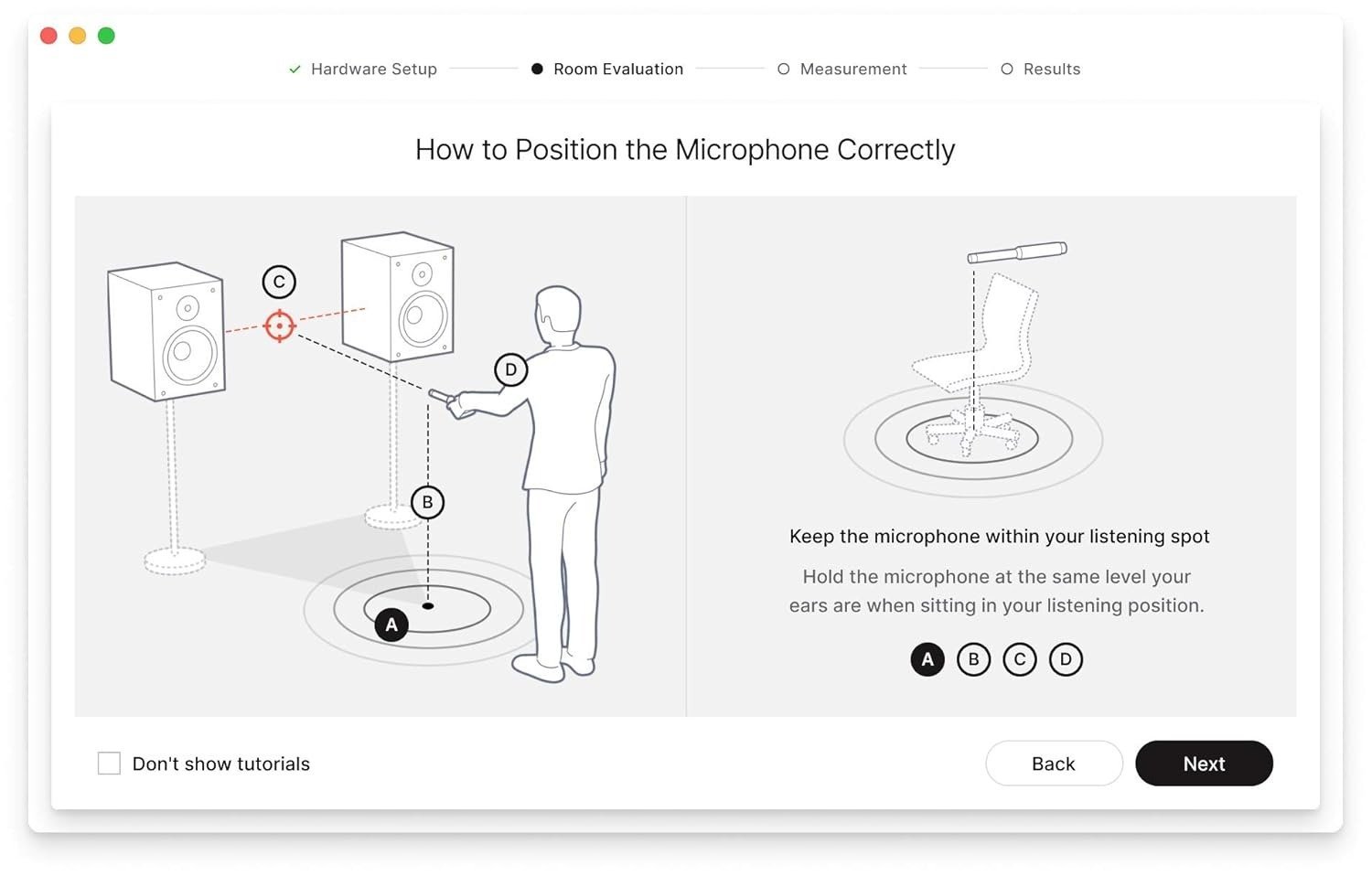 Hardware Setup
Room Evaluation
Measurement
Results

How to Position the Microphone Correctly

C
D
B
A

Keep the microphone within your listening spot

Hold the microphone at the same level your ears are when sitting in your listening position.

A B C D

Don't show tutorials

Back

Next