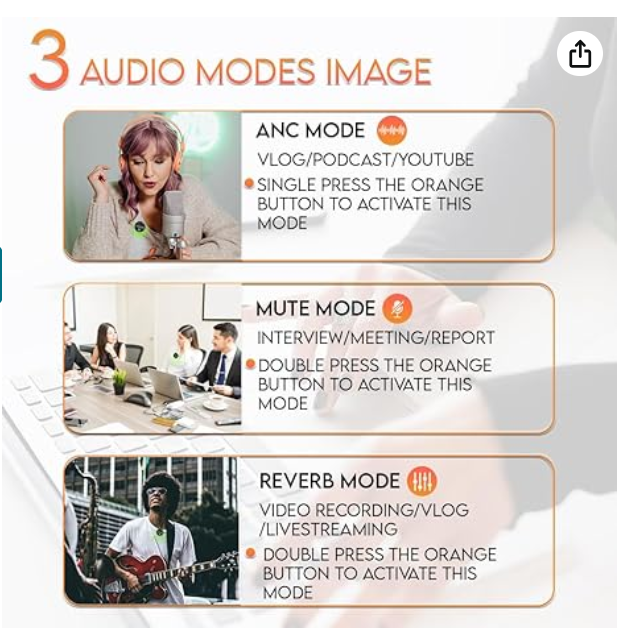 3 AUDIO MODES IMAGE

ANC MODE

VLOG/PODCAST/YOUTUBE

SINGLE PRESS THE ORANGE BUTTON TO ACTIVATE THIS MODE

MUTE MODE

INTERVIEW/MEETING/REPORT

DOUBLE PRESS THE ORANGE BUTTON TO ACTIVATE THIS MODE

REVERB MODE

VIDEO RECORDING/VLOG /LIVESTREAMING

DOUBLE PRESS THE ORANGE BUTTON TO ACTIVATE THIS MODE