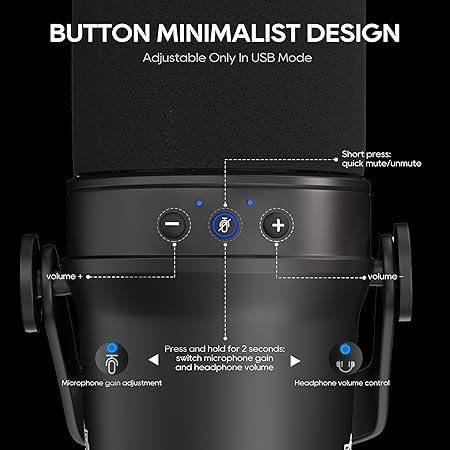 BUTTON MINIMALIST DESIGN
Adjustable Only In USB Mode

Short press: quick mute/unmute

volume +

volume −

Press and hold for 2 seconds: switch microphone gain and headphone volume

Microphone gain adjustment

Headphone volume control